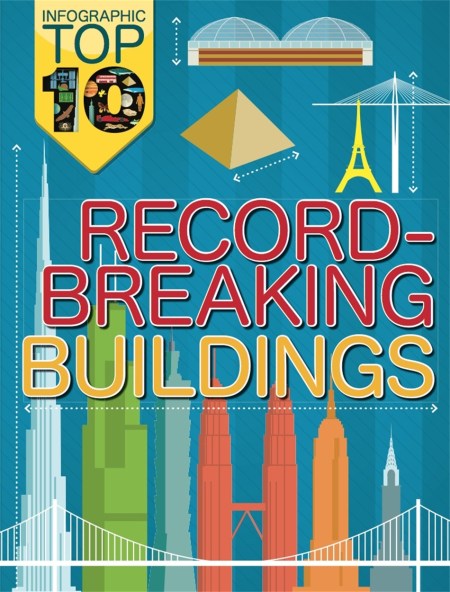 INFOGRAPHIC TOP 10

RECORD-BREAKING BUILDINGS